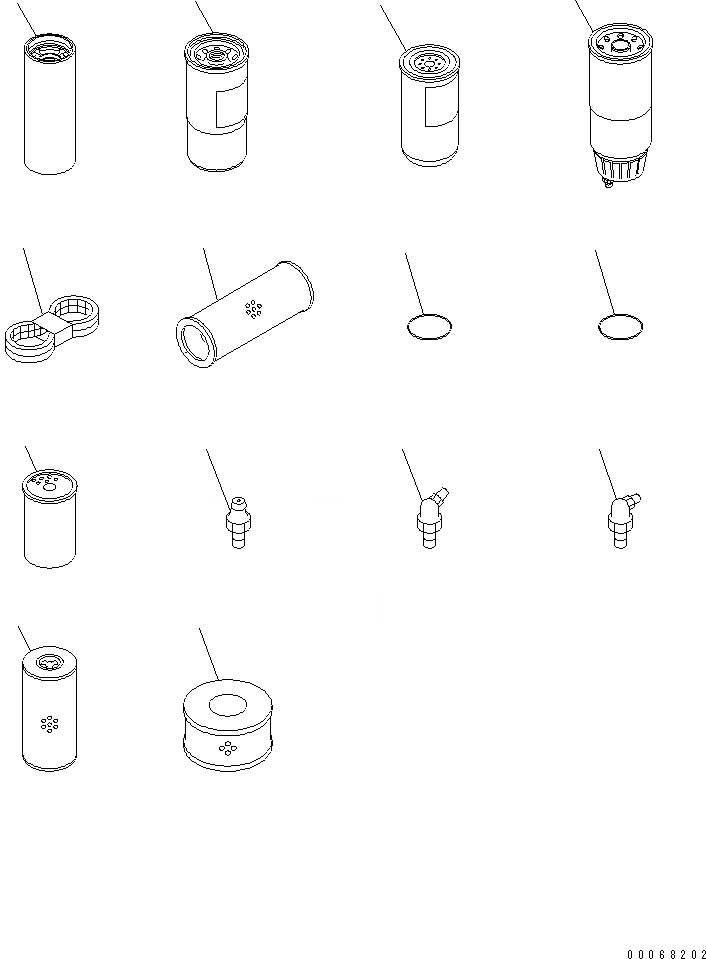 00068202