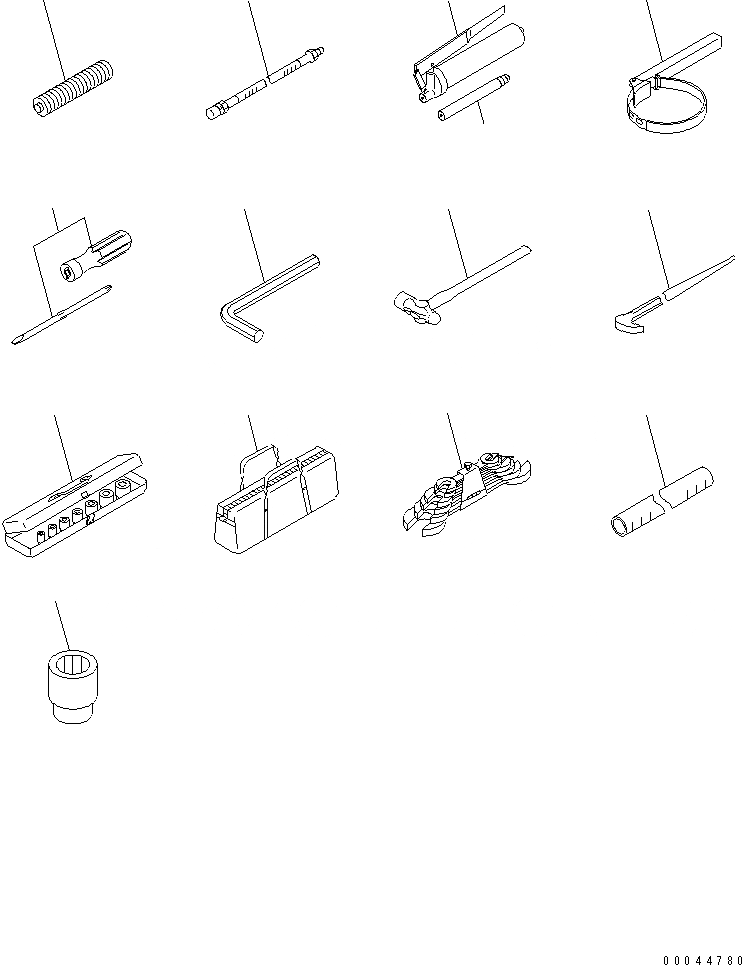 00044780