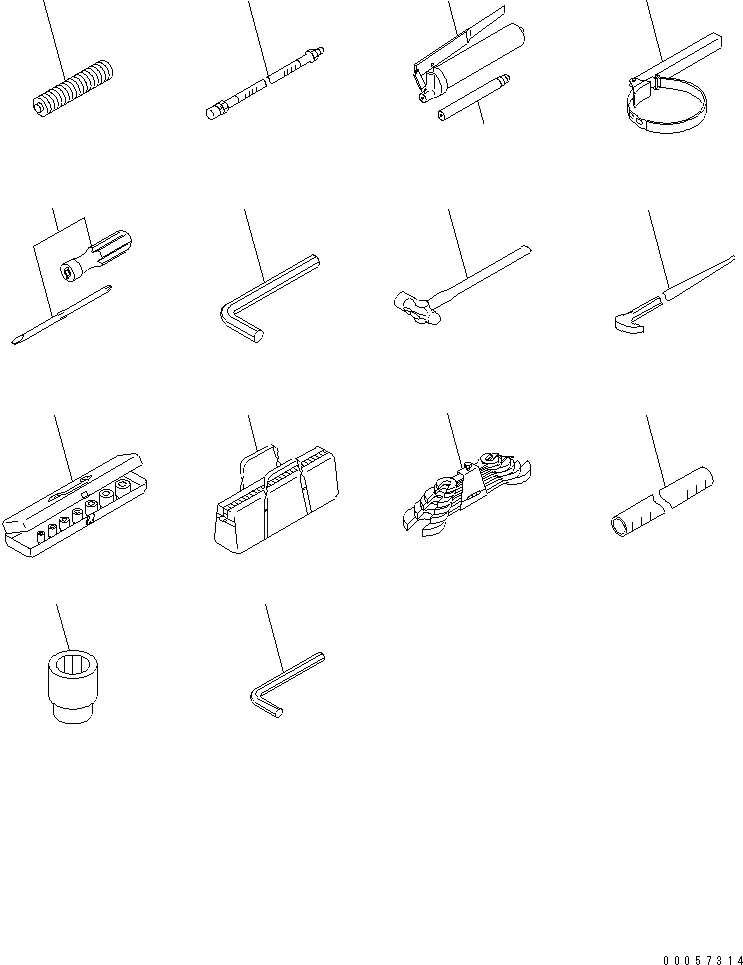 00057314