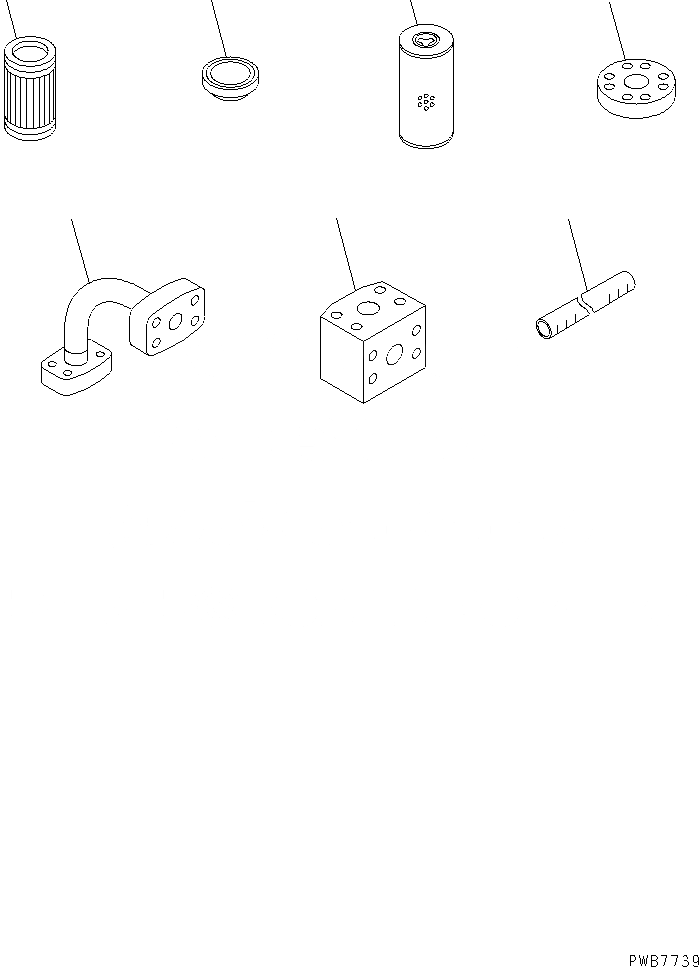 PWB7739