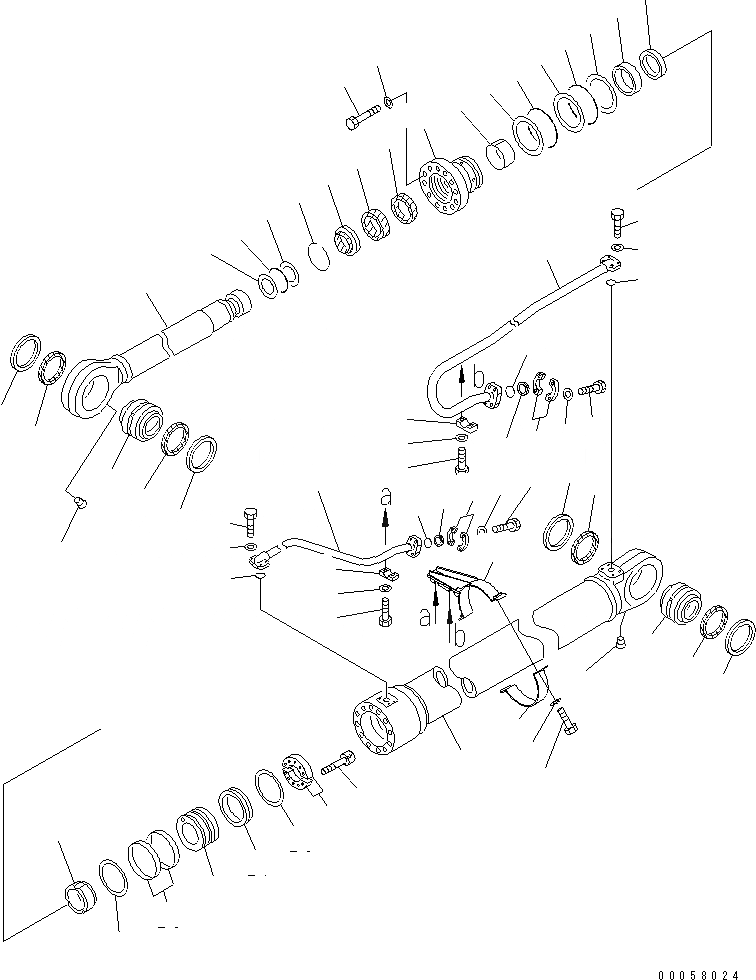 b
a
a
b
00058024