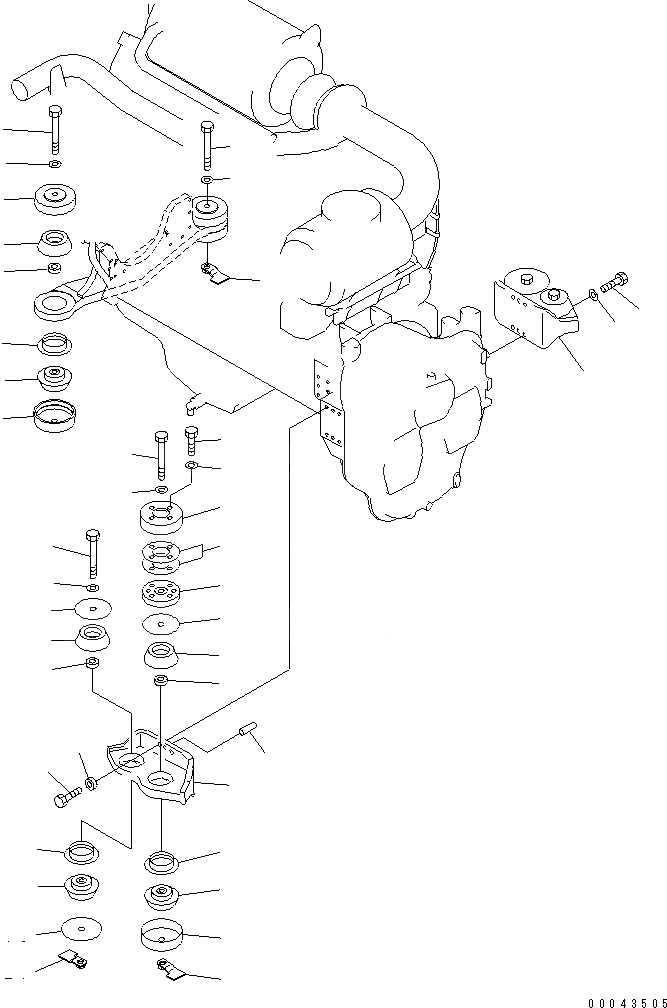 00043505