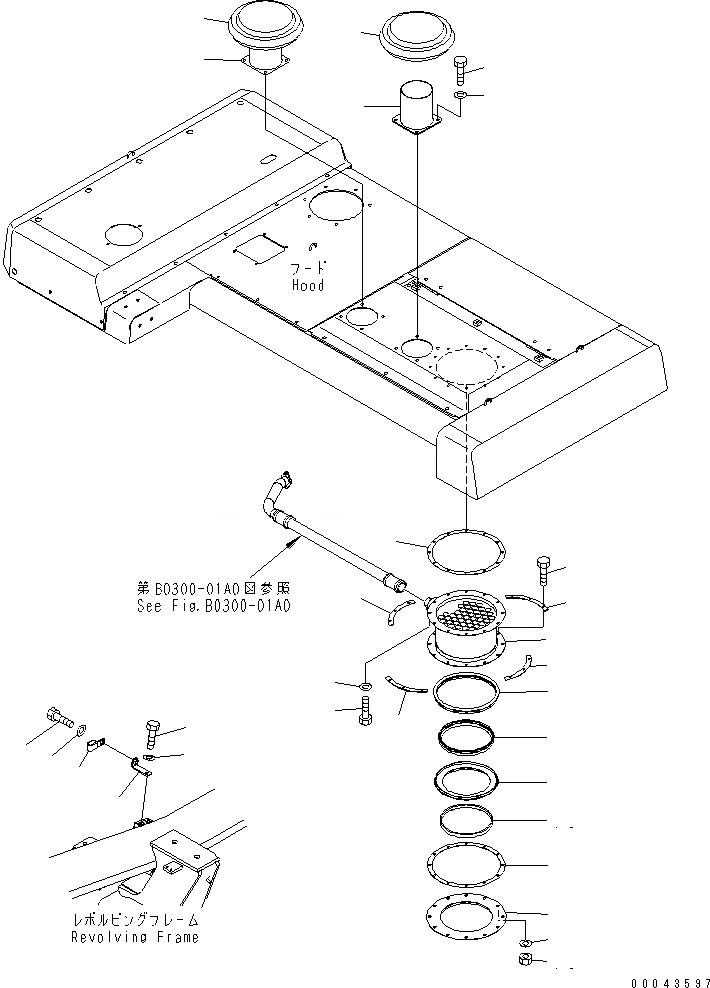 フード
Hood

第B0300-01A0図参照
See Fig.B0300-01A0

レボルビングフレーム
Revolving Frame

00043597