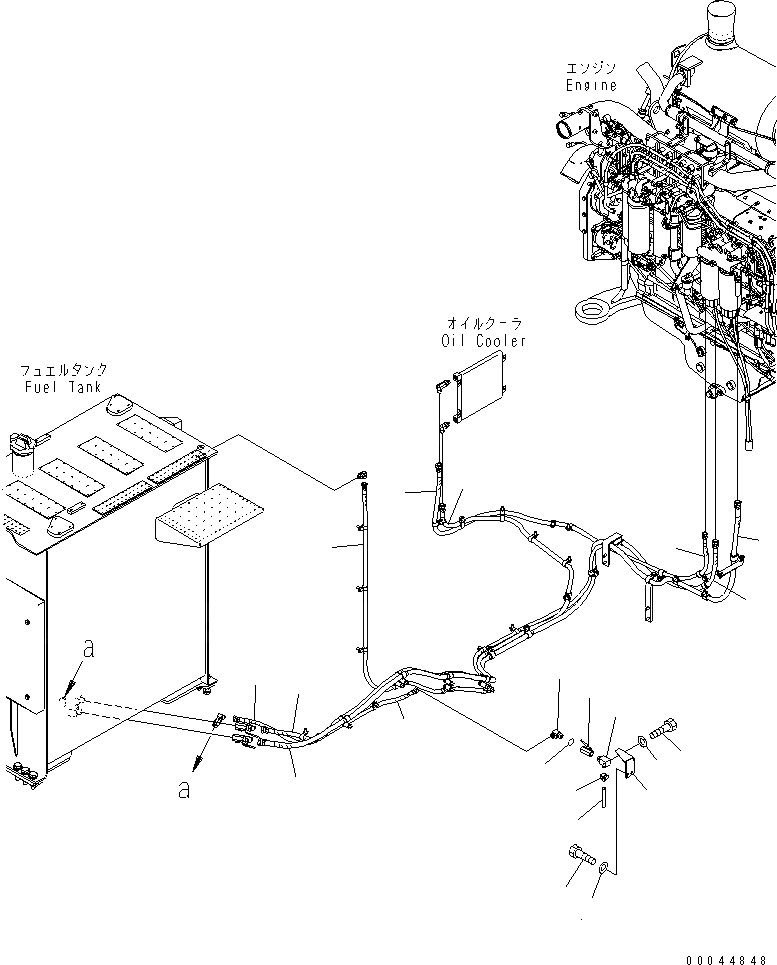 エンジン
Engine

オイルクーラ
Oil Cooler

フュエルタンク
Fuel Tank

a

a

00044848