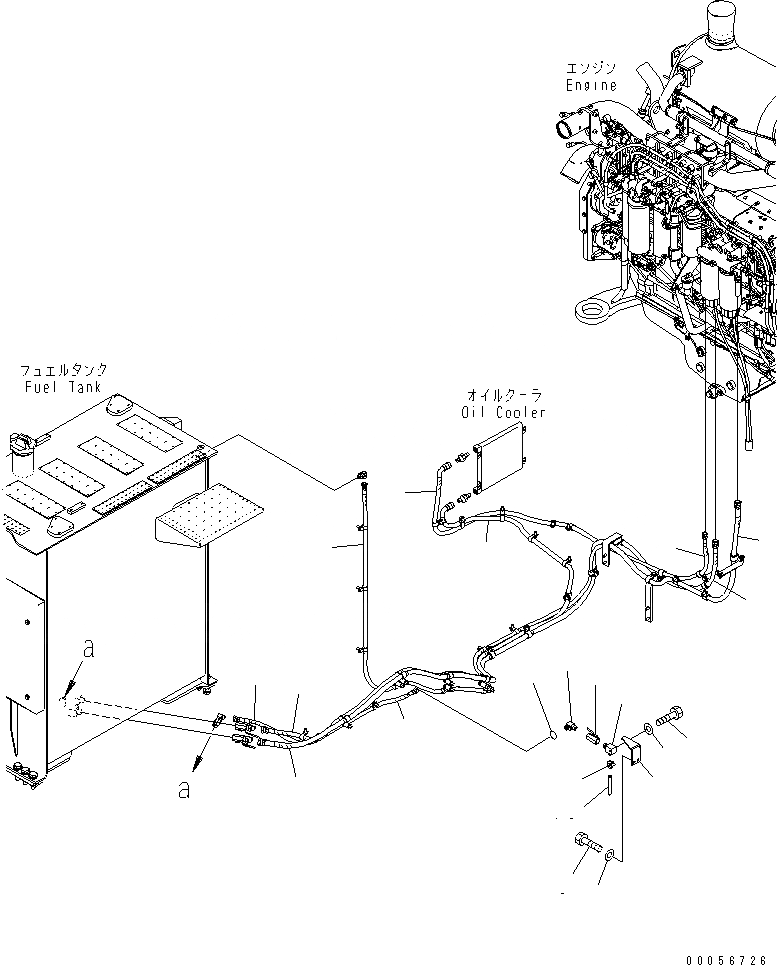 エンジン
Engine

フュエルタンク
Fuel Tank

オイルクーラ
Oil Cooler

a

a

00056726