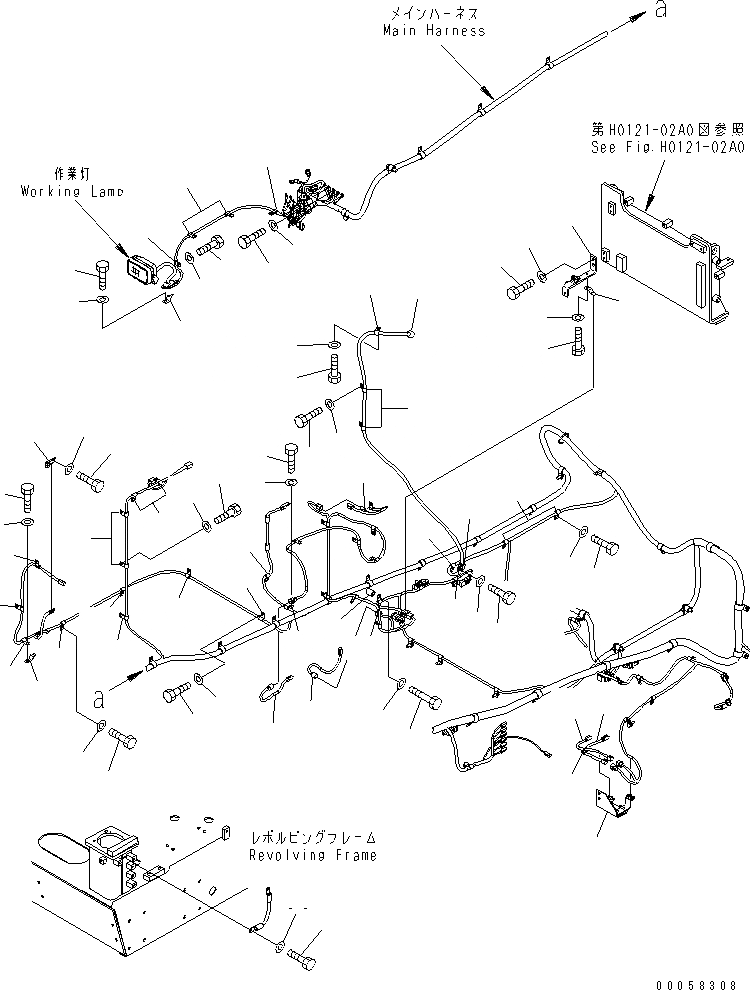 メインハーネス
Main Harness

a

第H0121-02A0図参照
See Fig.H0121-02A0

作業灯
Working Lamp

a

レボルビングフレーム
Revolving Frame

00058308