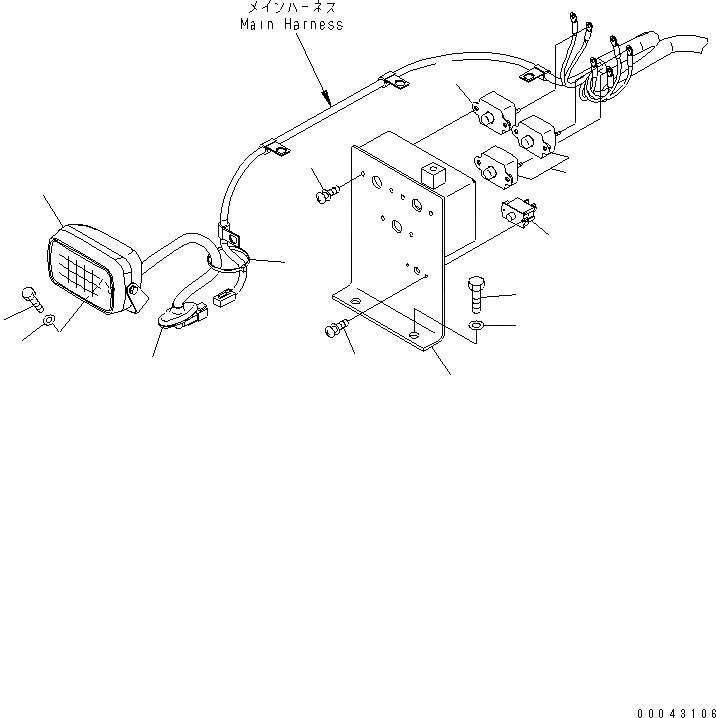 メインハーネス
Main Harness

00043106