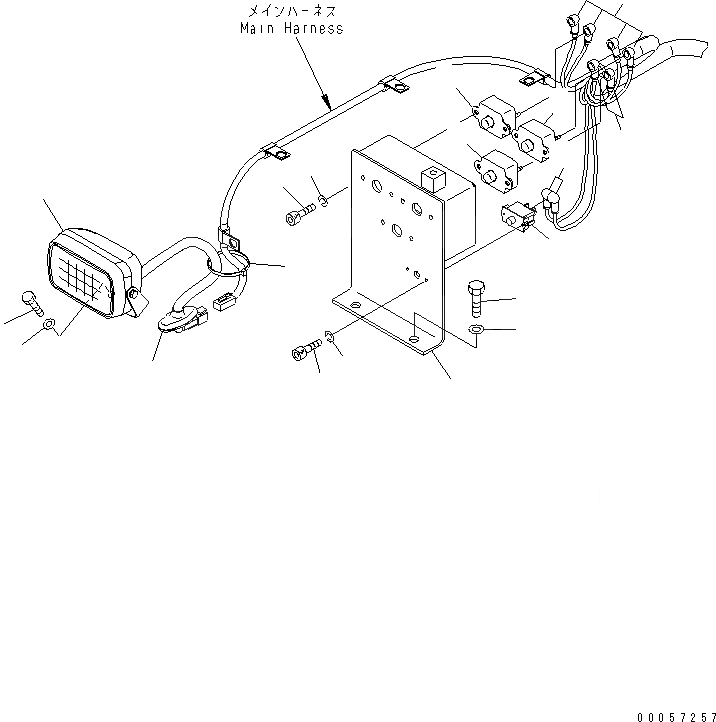 メインハーネス
Main Harness

00057257