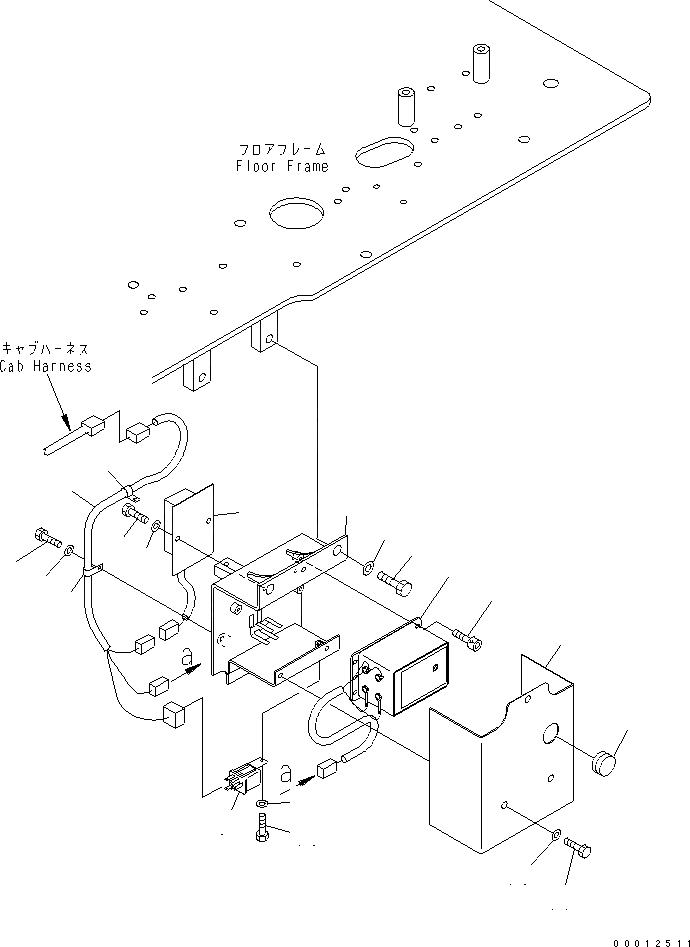 フロアフレーム
Floor Frame

キャブハーネス
Cab Harness

a

a

00012511