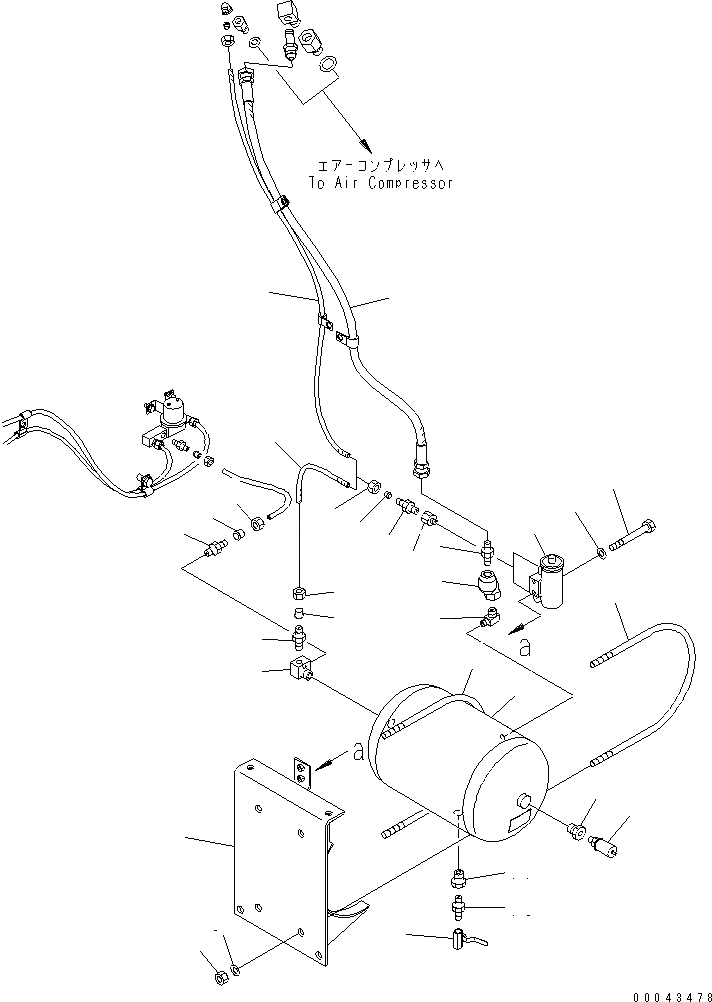 エアーコンプレッサへ
To Air Compressor

a

a

00043478