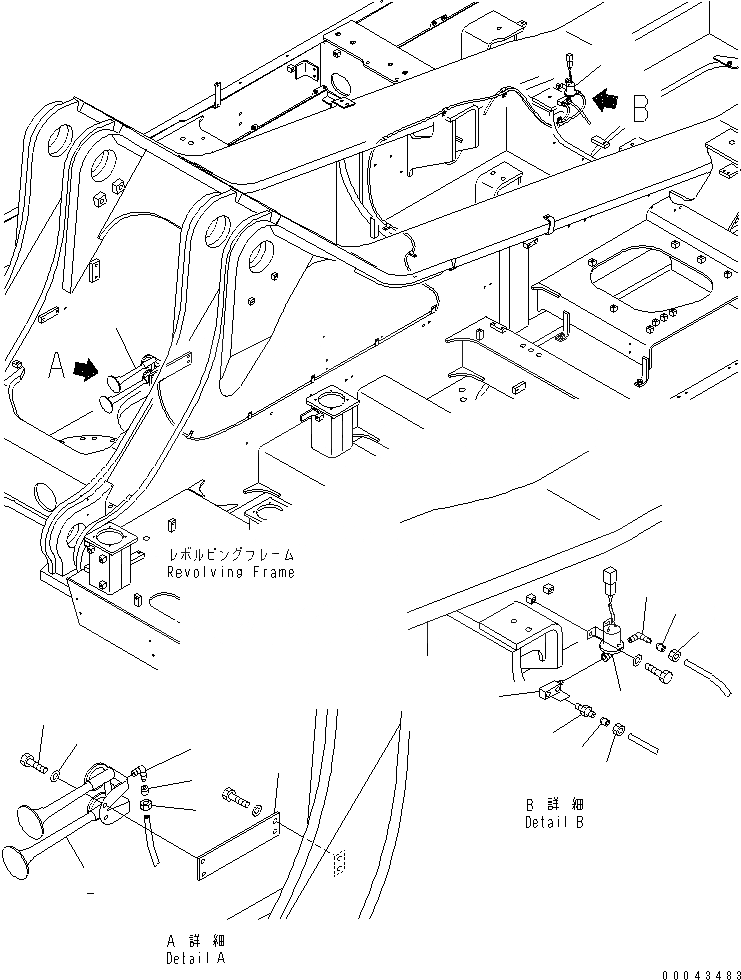 B

A

レボルビングフレーム
Revolving Frame

B 詳細
Detail B

A 詳細
Detail A

00043483