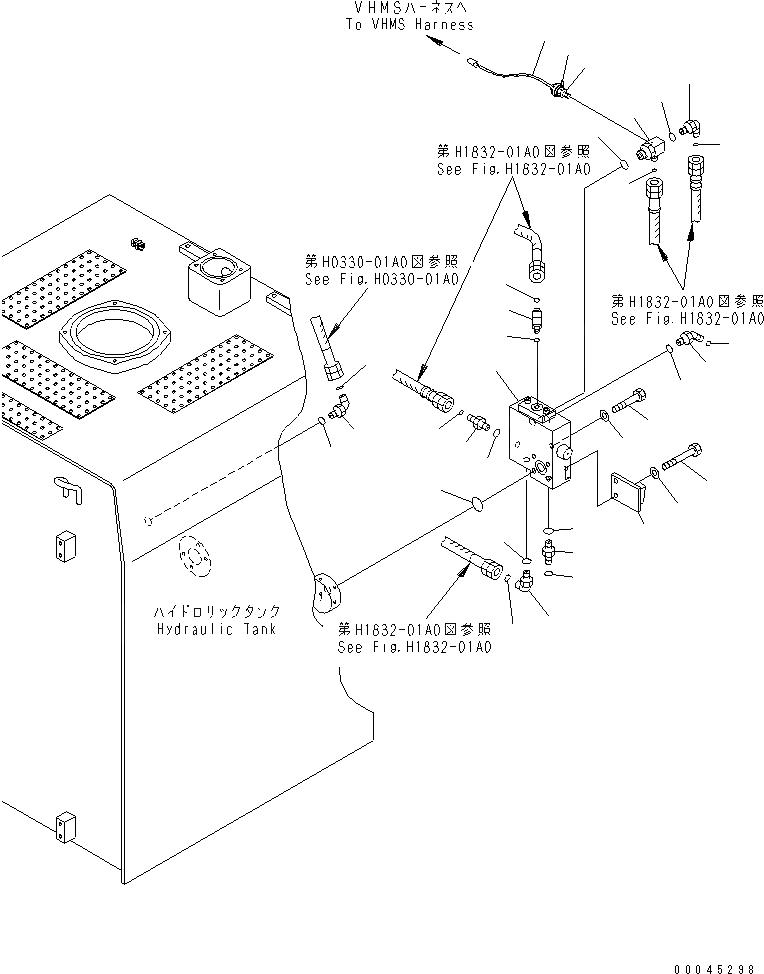 VHMSハーネスへ
To VHMS Harness

第H1832-01A0図参照
See Fig.H1832-01A0

第H0330-01A0図参照
See Fig.H0330-01A0

第H1832-01A0図参照
See Fig.H1832-01A0

ハイドロリックタンク
Hydraulic Tank

第H1832-01A0図参照
See Fig.H1832-01A0

00045298