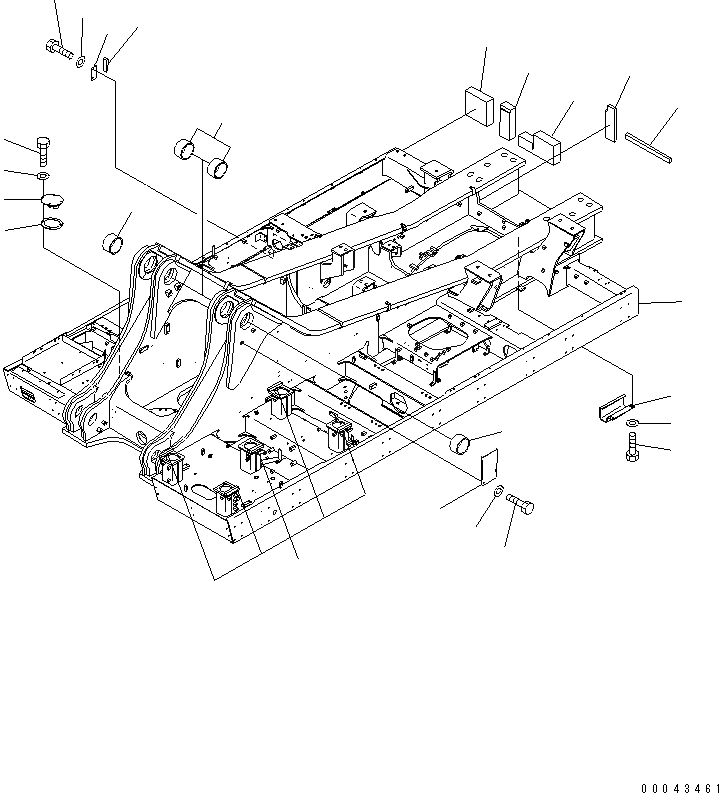 00043461