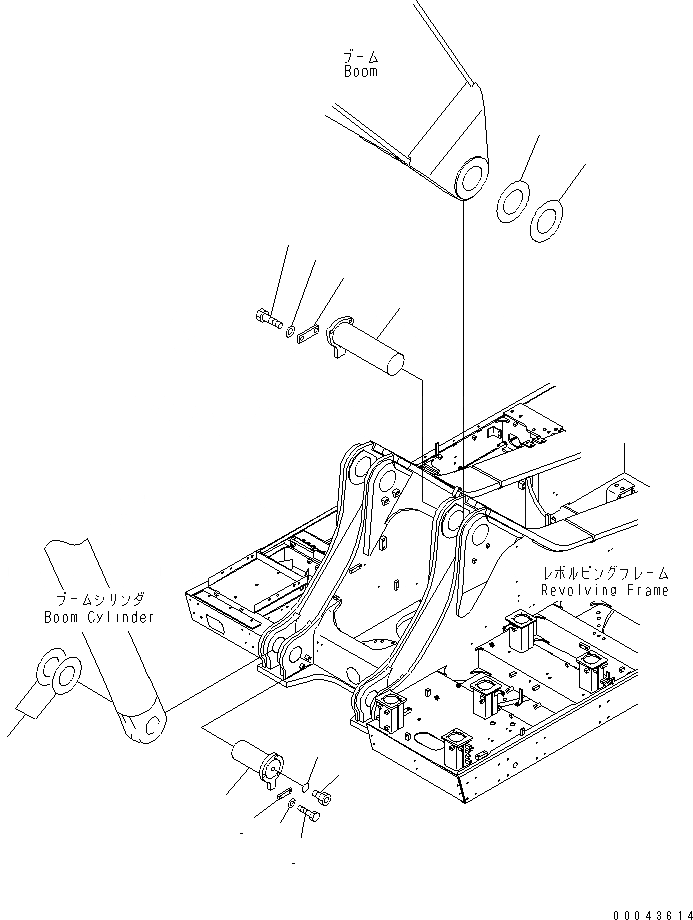 ブーム
Boom

ブームシリンダ
Boom Cylinder

レボルビングフレーム
Revolving Frame

00043614