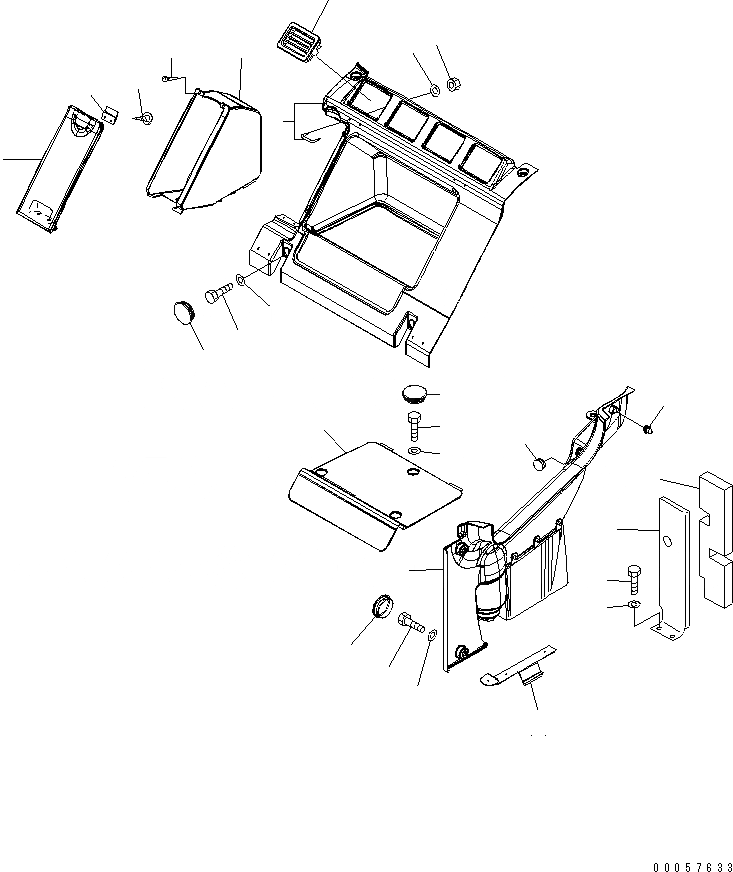 00057633