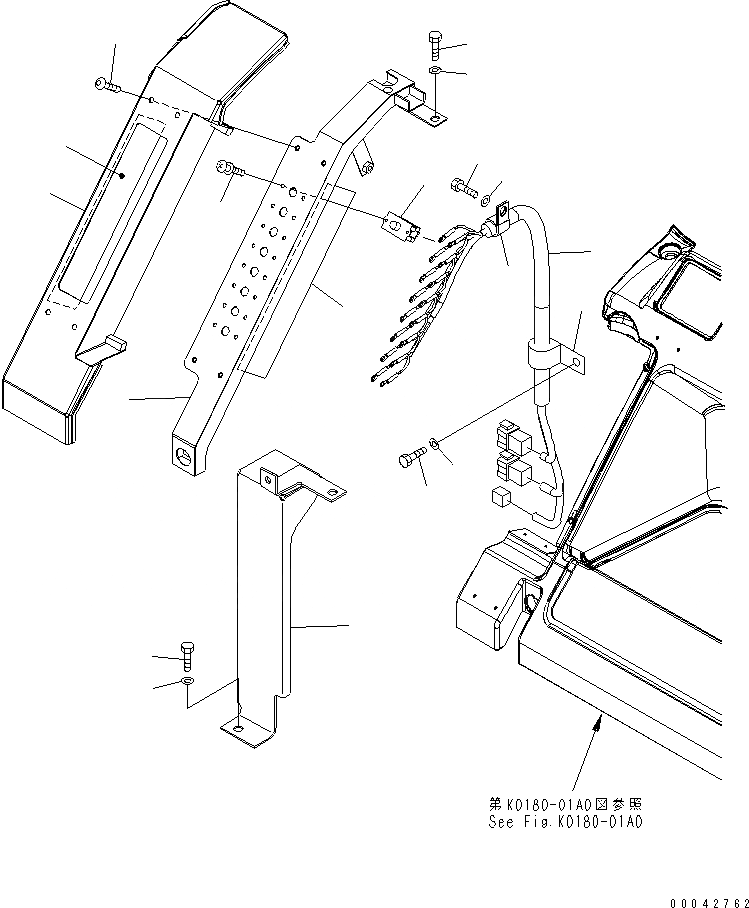 第K0180-01A0図参照
See Fig.K0180-01A0

00042762