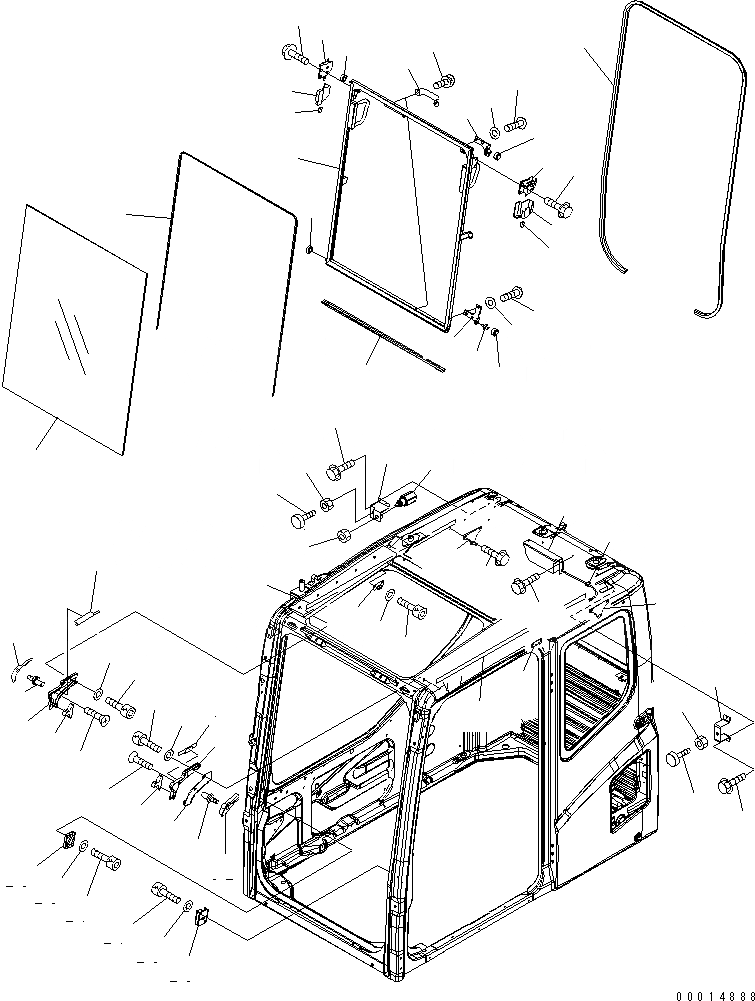 00014888