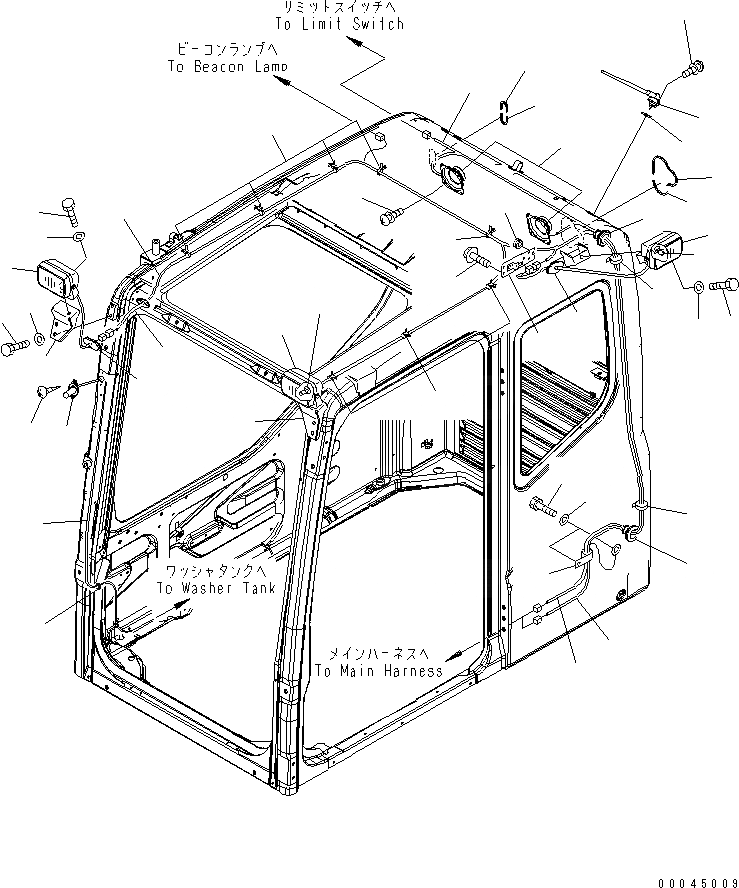 リミットスイッチへ
To Limit Switch

ビーコンランプへ
To Beacon Lamp

ワッシャタンクへ
To Washer Tank

メインハーネスへ
To Main Harness

00045009