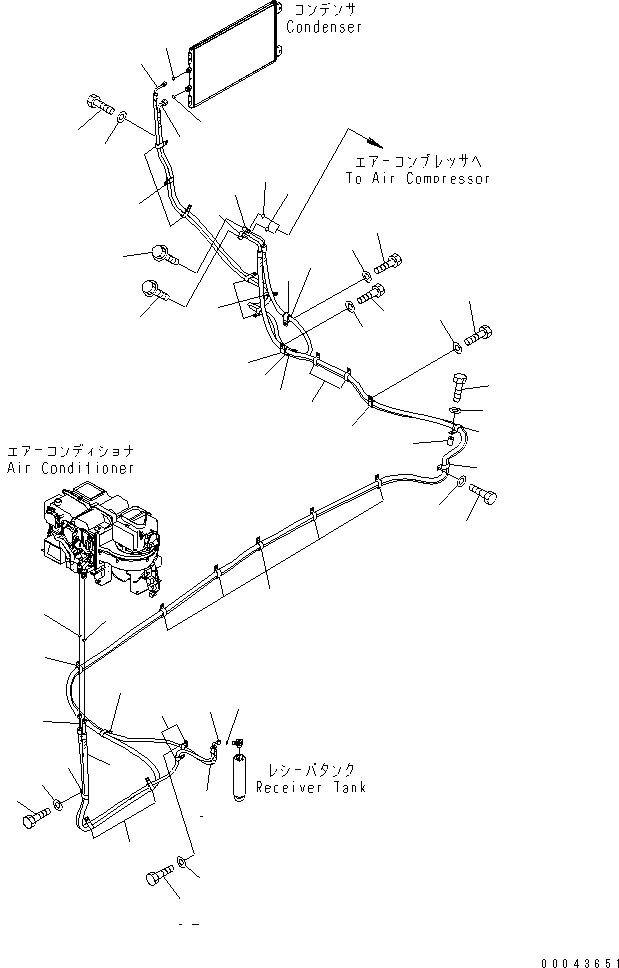 コンデンサ
Condenser

エアーコンプレッサへ
To Air Compressor

エアーコンディショナ
Air Conditioner

レシーバタンク
Receiver Tank

00043651