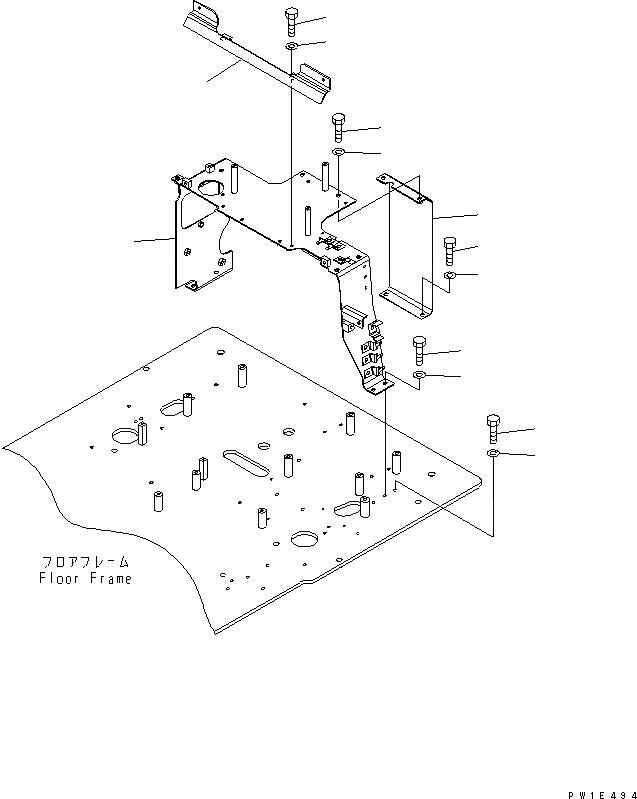 フロアフレーム
Floor Frame

PW1E494