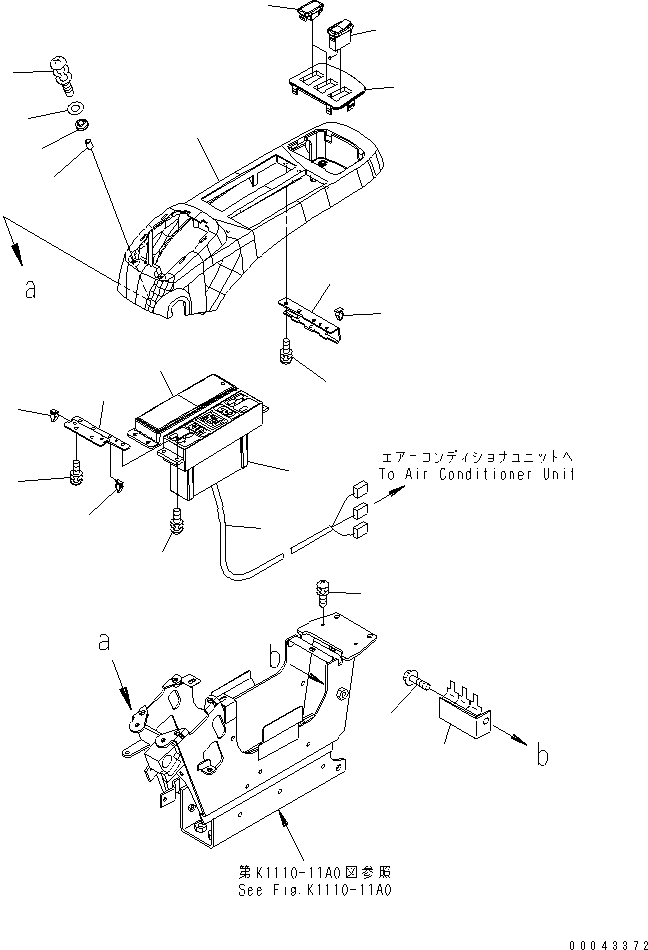 a

エアーコンディショナユニットへ
To Air Conditioner Unit

a

b

b

第K1110-11A0図参照
See Fig.K1110-11A0

00043372