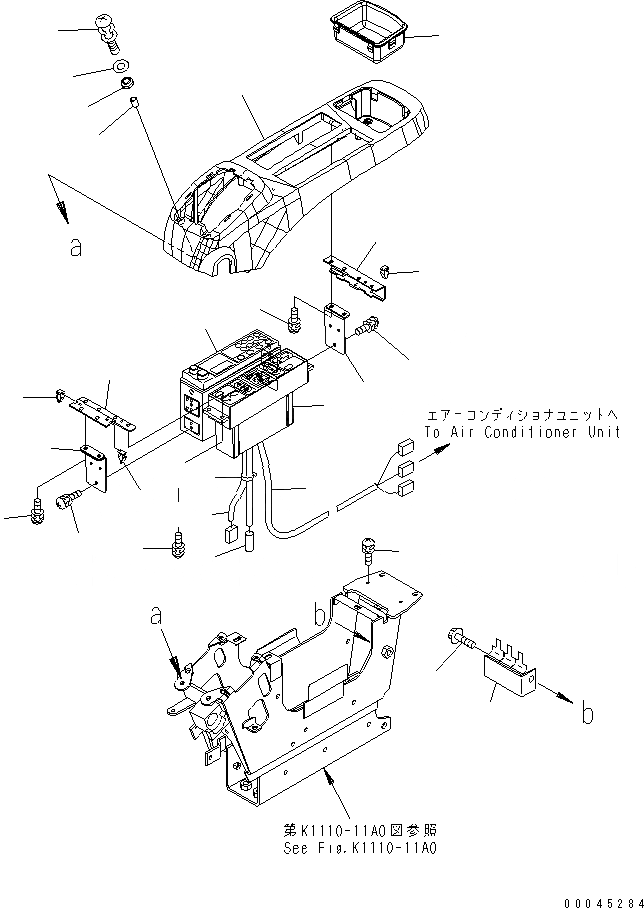 a

エアーコンディショナユニットへ
To Air Conditioner Unit

a

b

b

第K1110-11A0図参照
See Fig.K1110-11A0

00045284