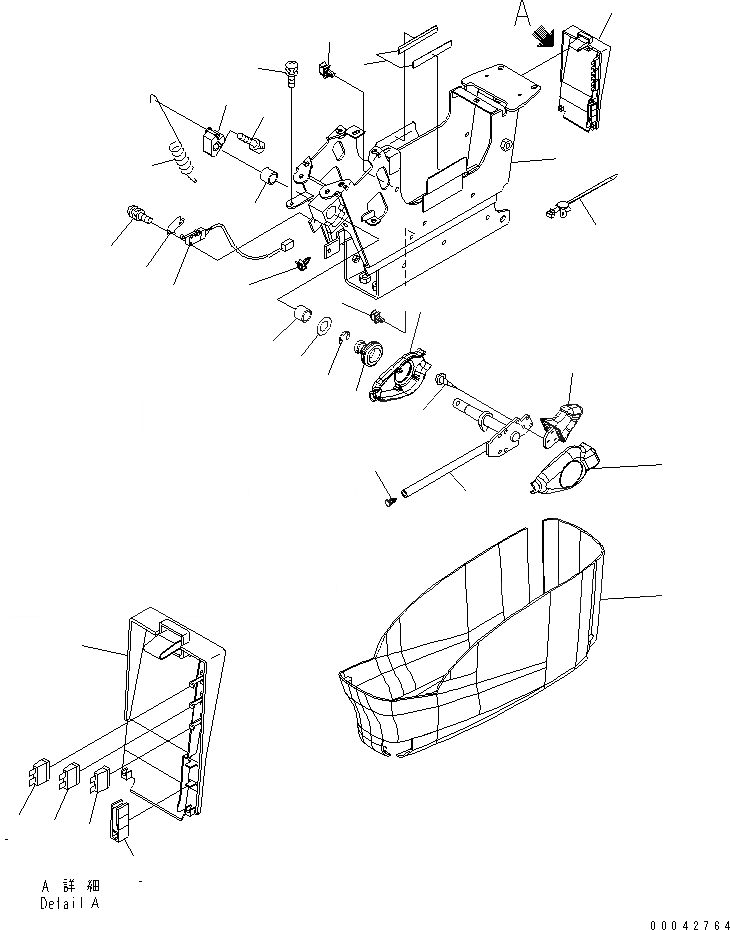 A

A 詳 細
Detail A

00042764