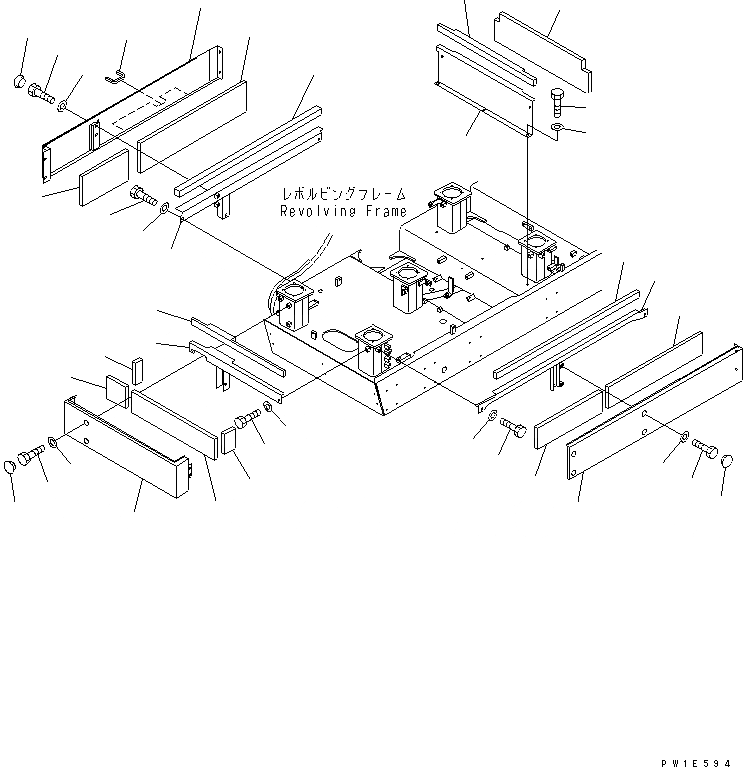 レボルビングフレーム
Revolving Frame

PW1E594