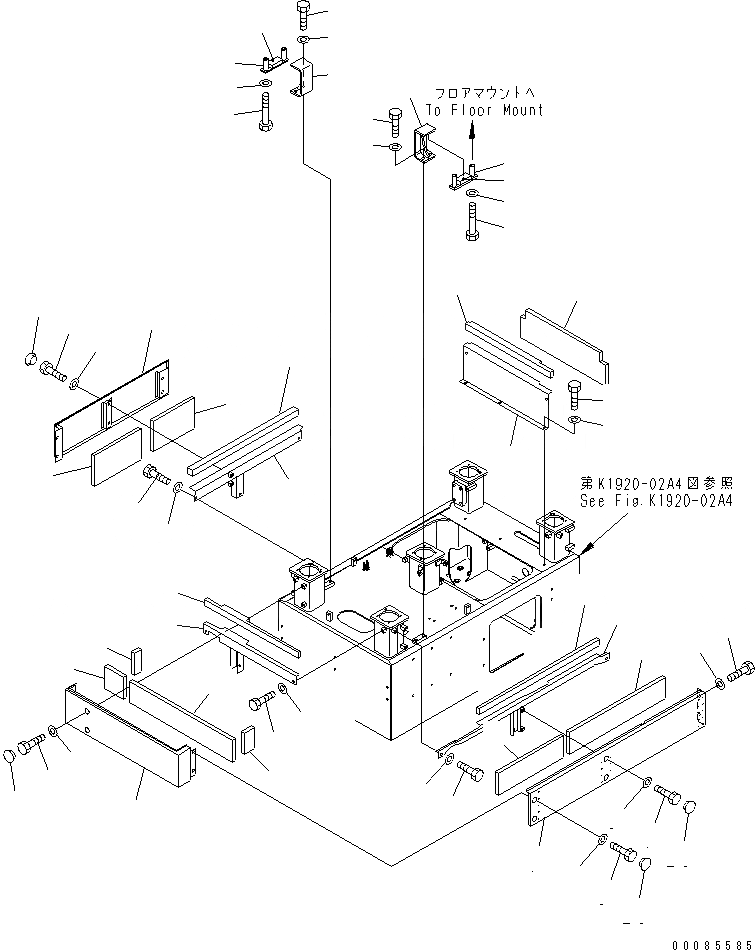 フロアマウントへ
To Floor Mount

第K1920-02A4図参照
See Fig.K1920-02A4

00085585