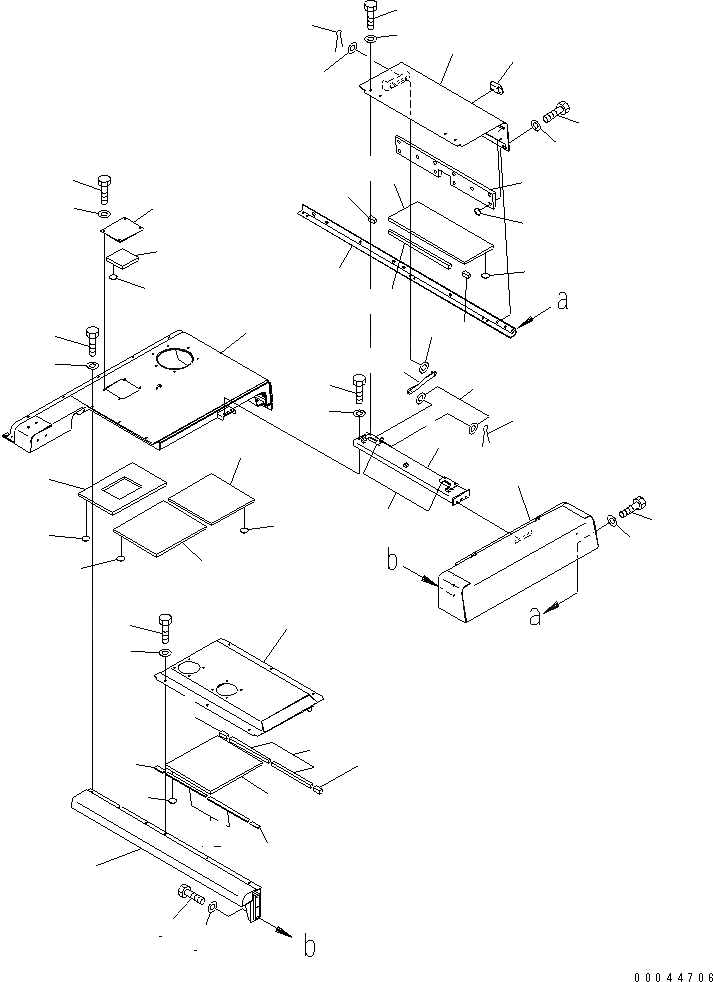 a

b

a

b

00044706