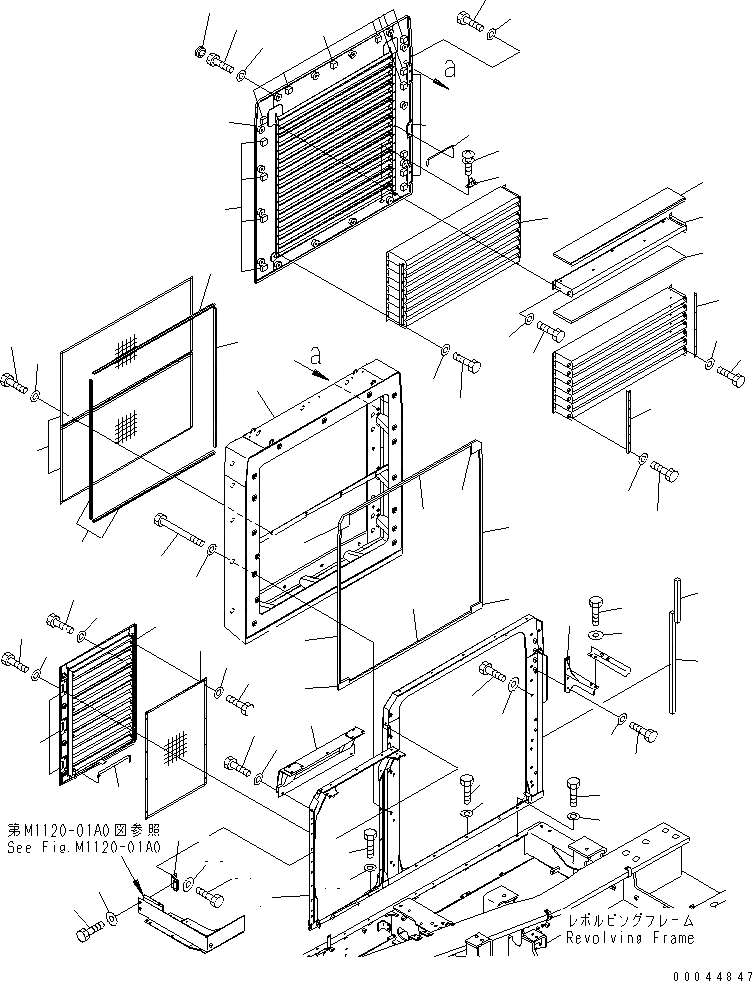 a

a

第M1120-01A0図参照
See Fig.M1120-01A0

レボルビングフレーム
Revolving Frame

00044847