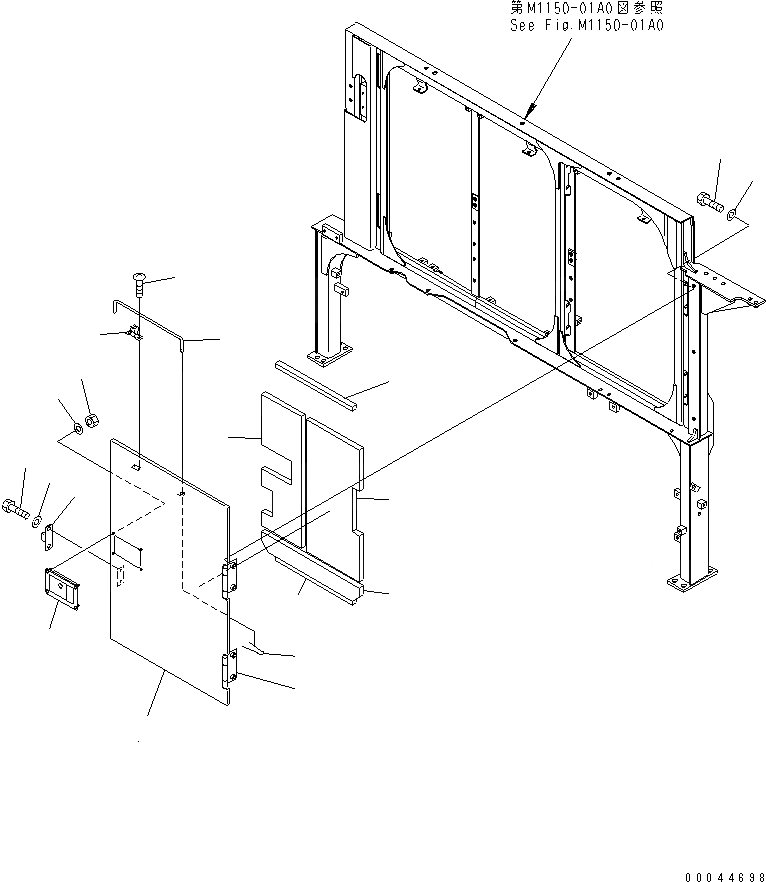 第M1150-01A0図参照
See Fig.M1150-01A0

00044698