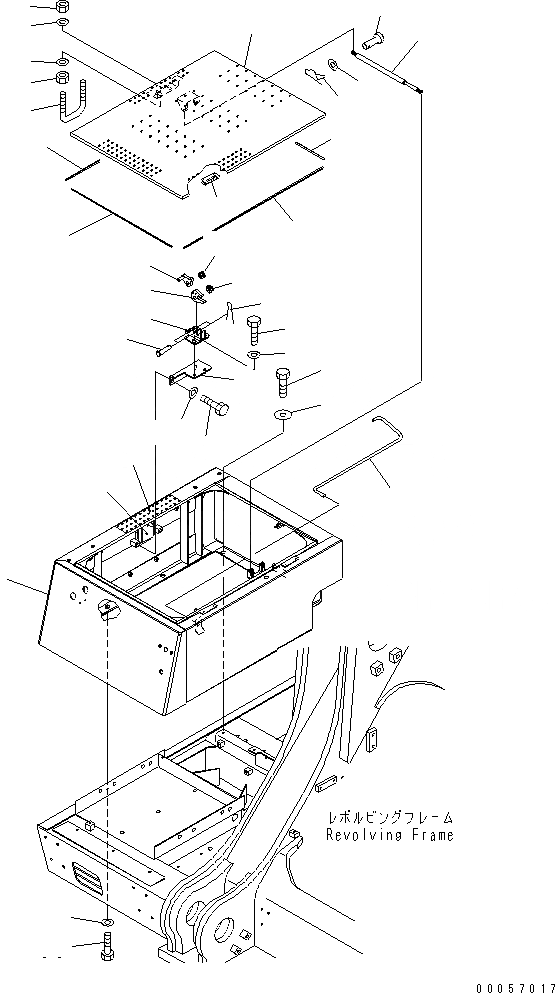 レボルビングフレーム
Revolving Frame

00057017