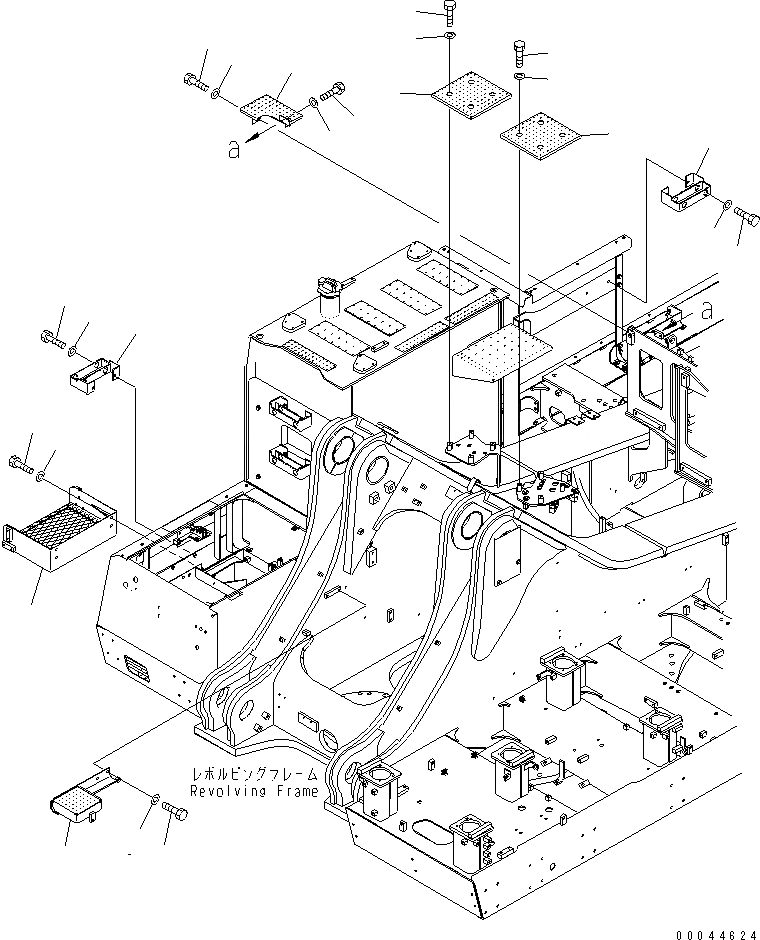 a

a

レボルビングフレーム
Revolving Frame

00044624