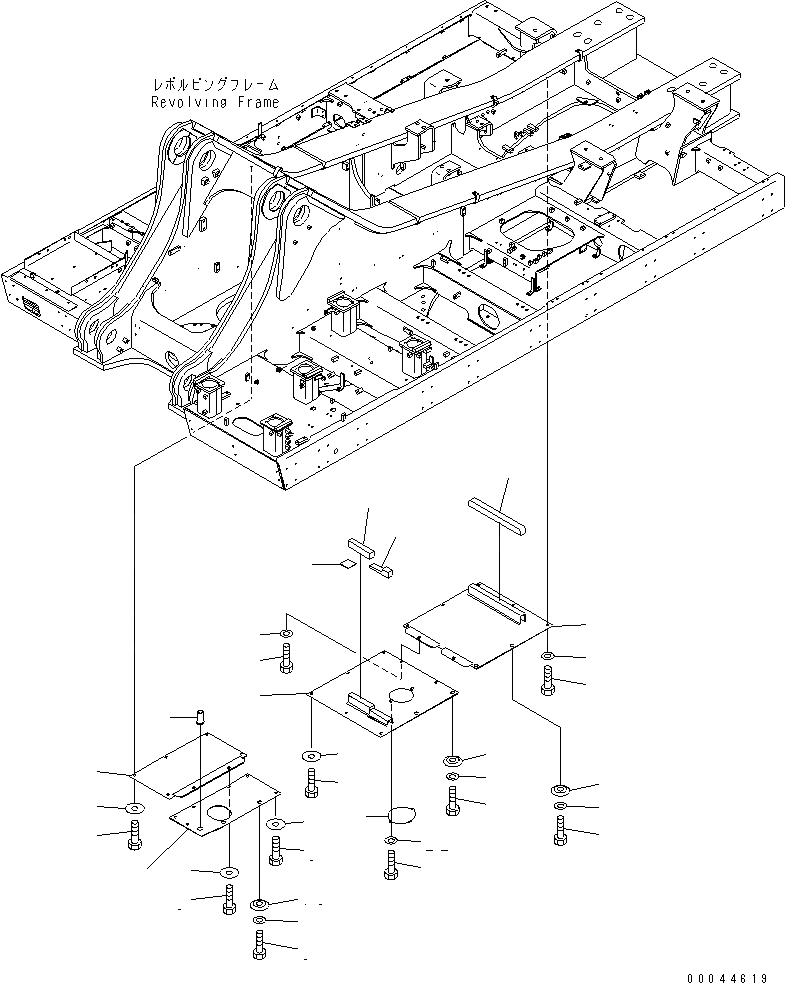 レボルビングフレーム
Revolving Frame

00044619