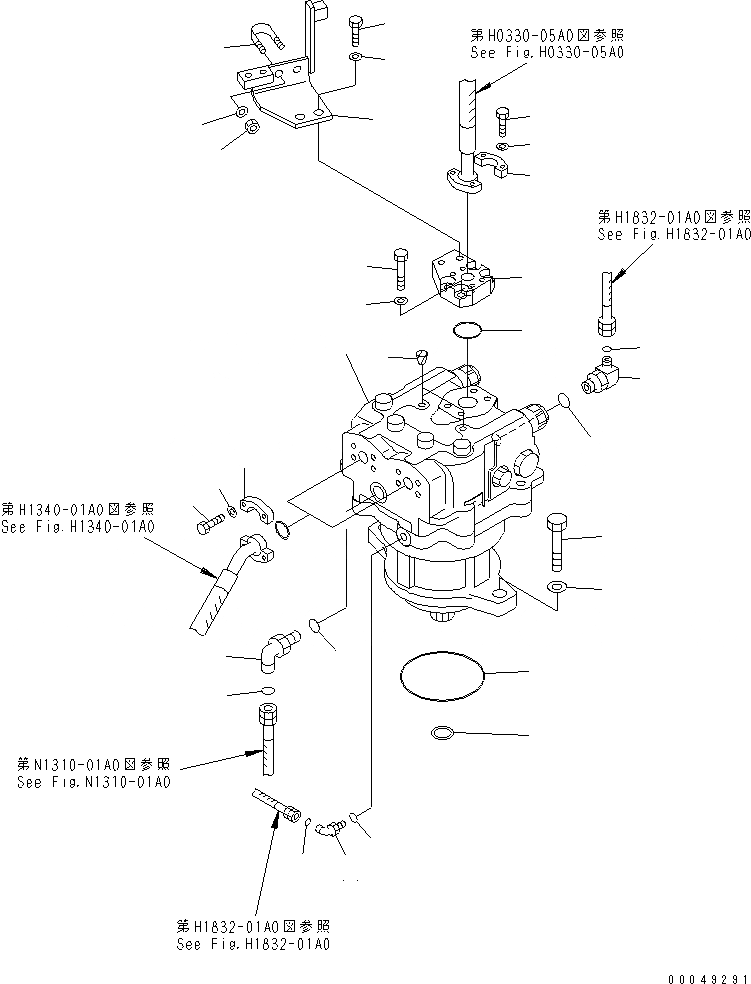 第H0330-05A0図参照
See Fig.H0330-05A0

第H1832-01A0図参照
See Fig.H1832-01A0

第H1340-01A0図参照
See Fig.H1340-01A0

第N1310-01A0図参照
See Fig.N1310-01A0

第H1832-01A0図参照
See Fig.H1832-01A0

00049291