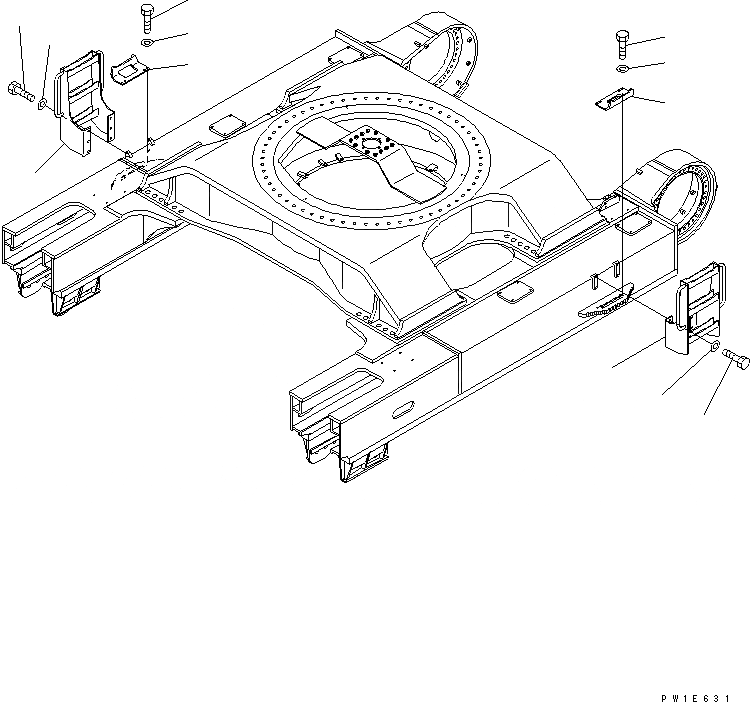 PW1E631