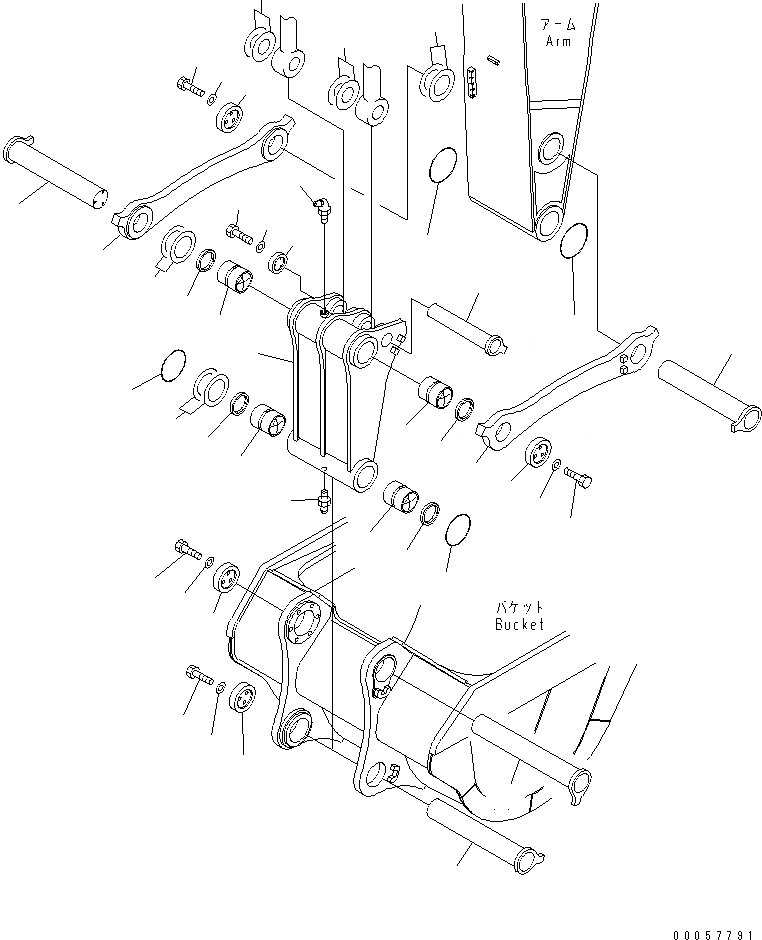 アーム
Arm

バケット
Bucket

00057791