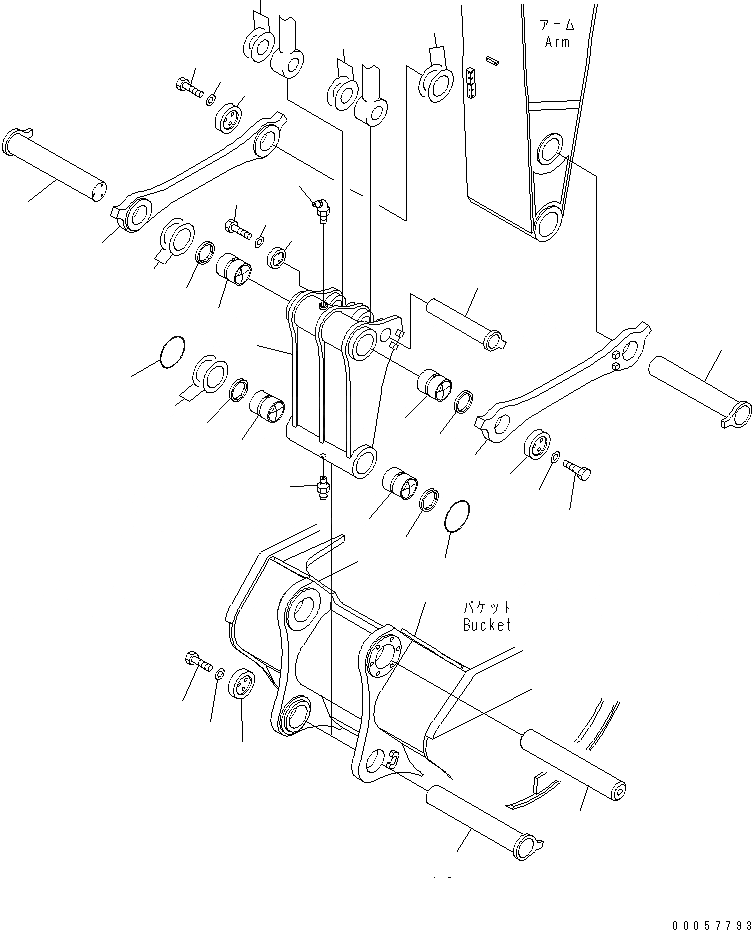 アーム
Arm

バケット
Bucket

00057793