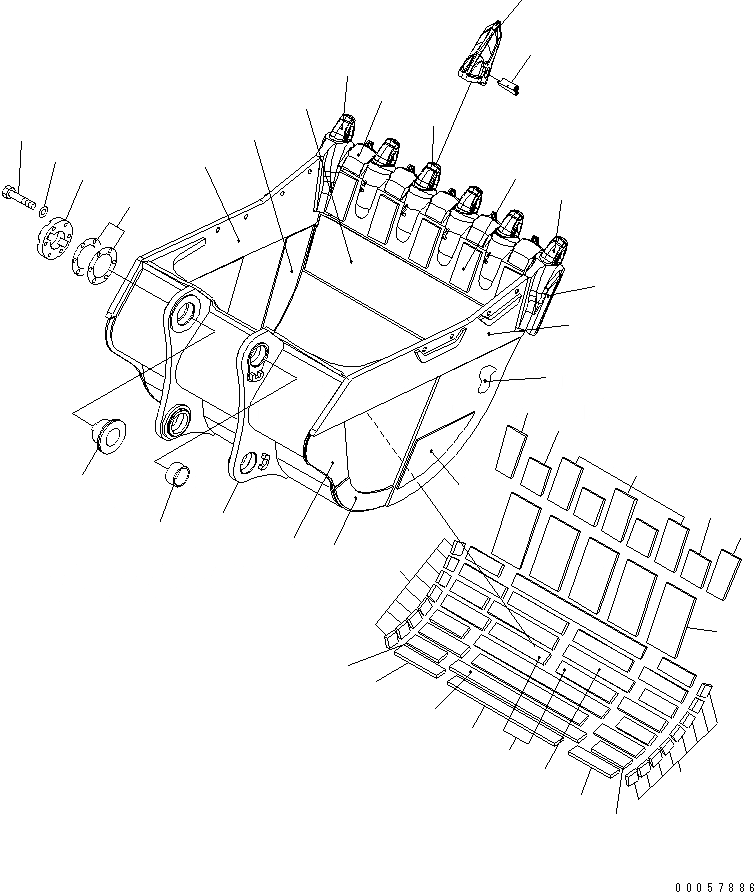 00057886