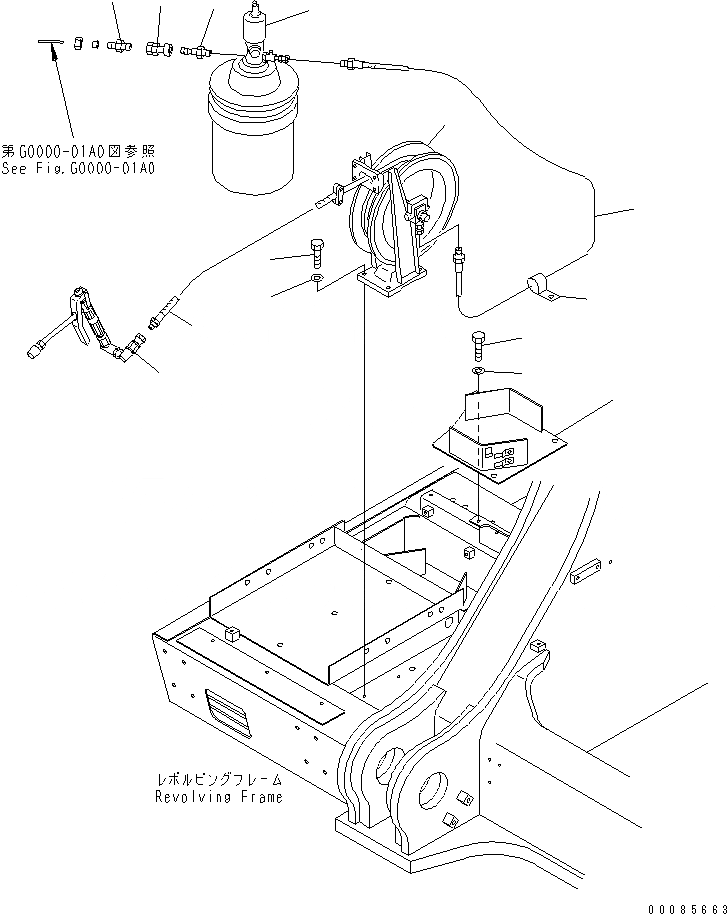 第G0000-01A0図参照
See Fig.G0000-01A0

レボルビングフレーム
Revolving Frame

00085663