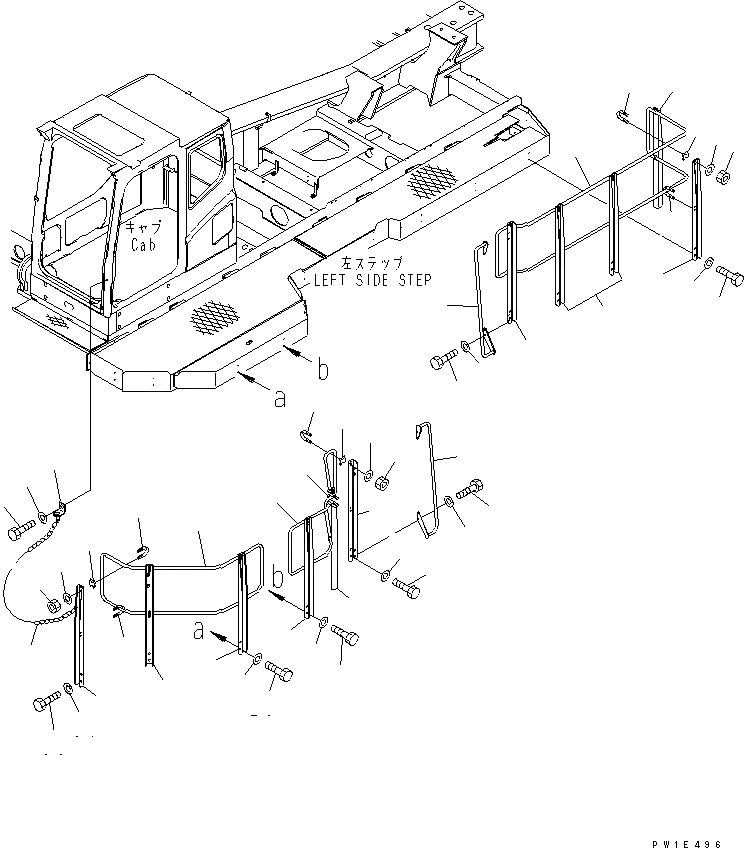 キャブ
Cab

左ステップ
LEFT SIDE STEP

b

a

b

a

PW1E496