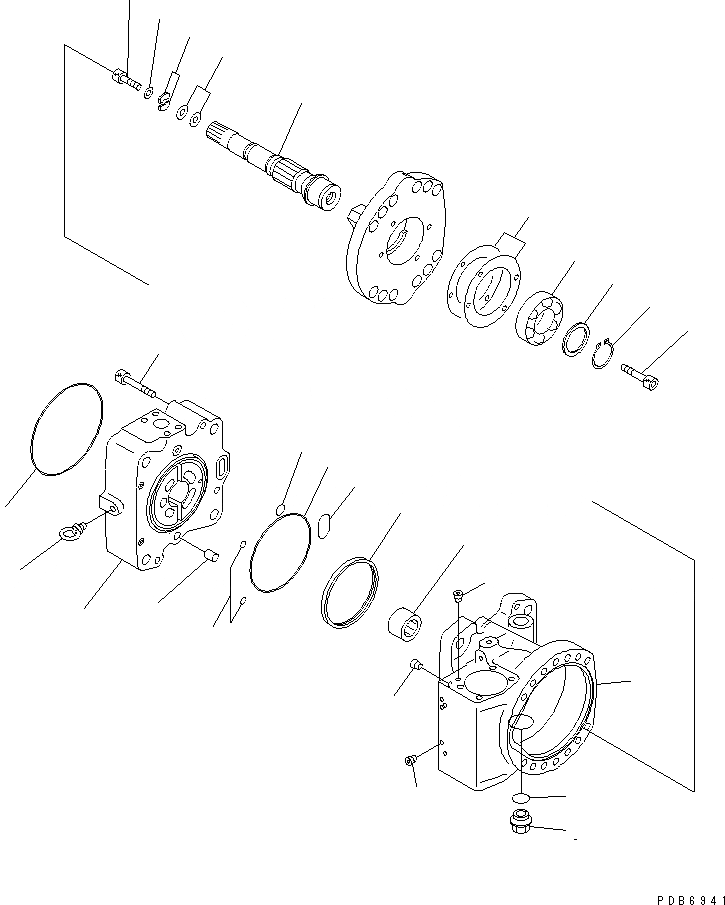 PDB6941