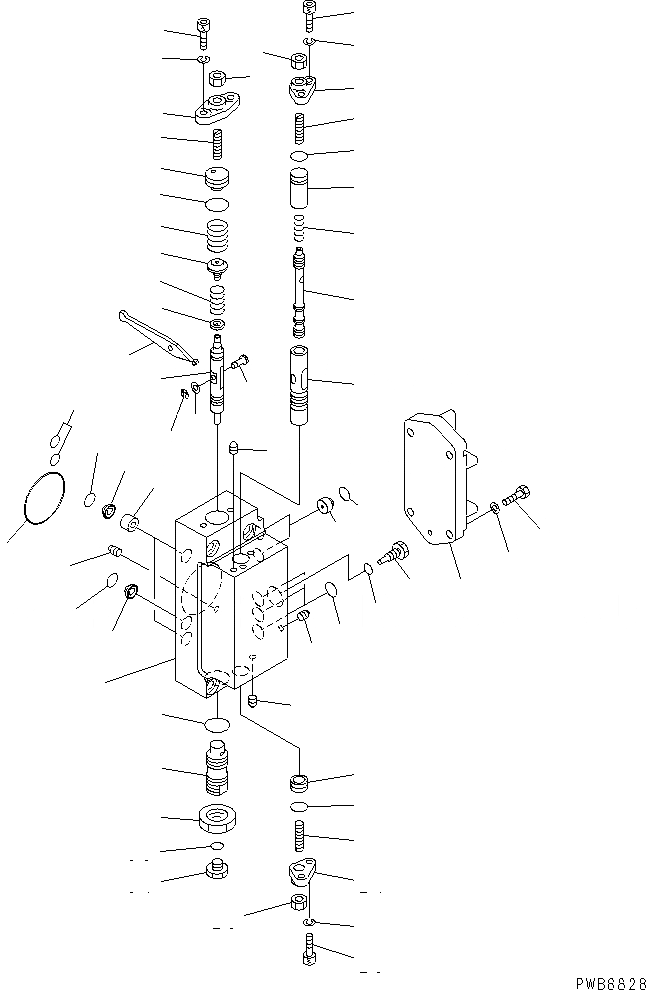 PWB6828