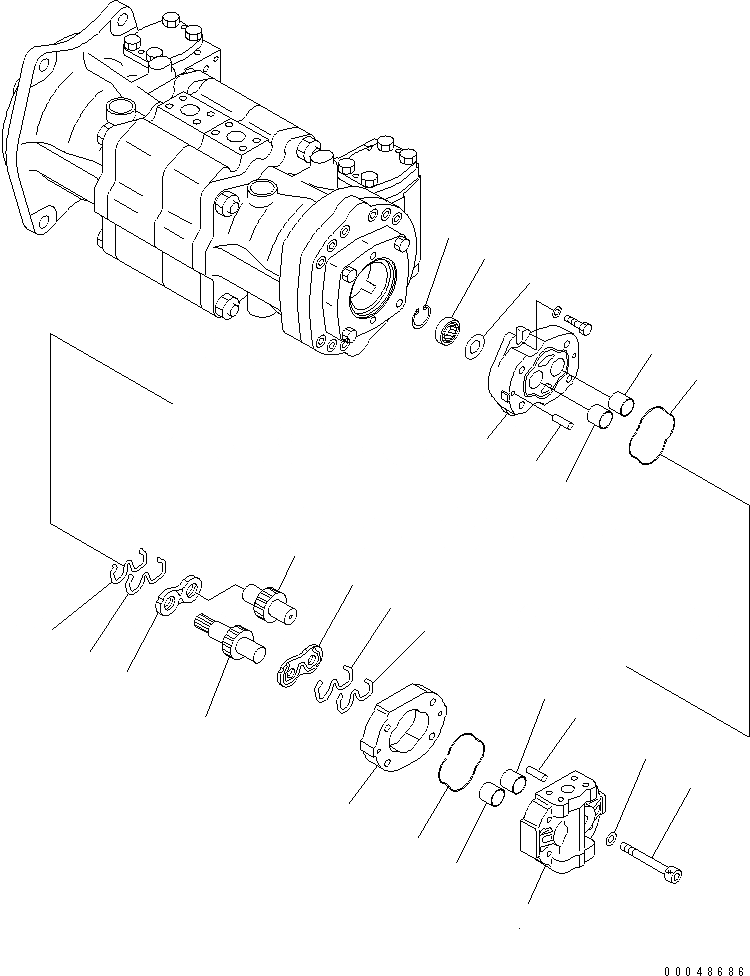 00048686