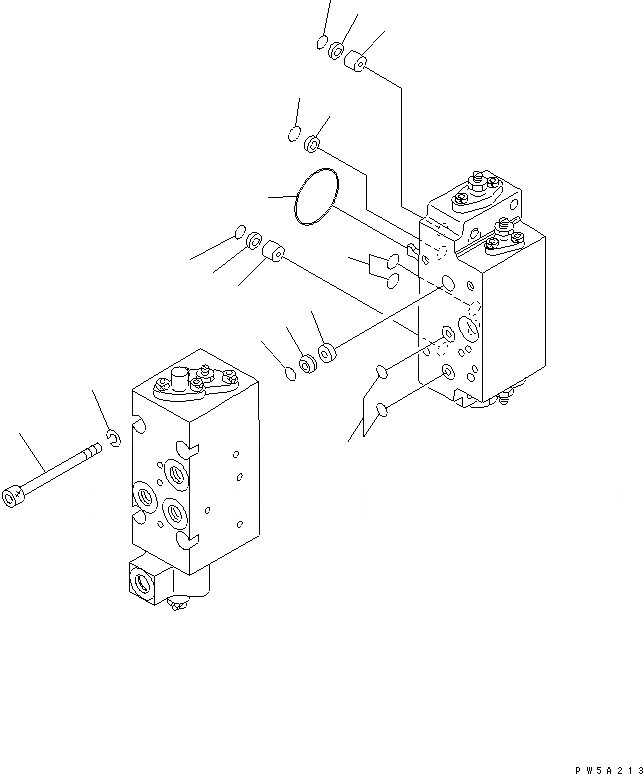 PW5A213