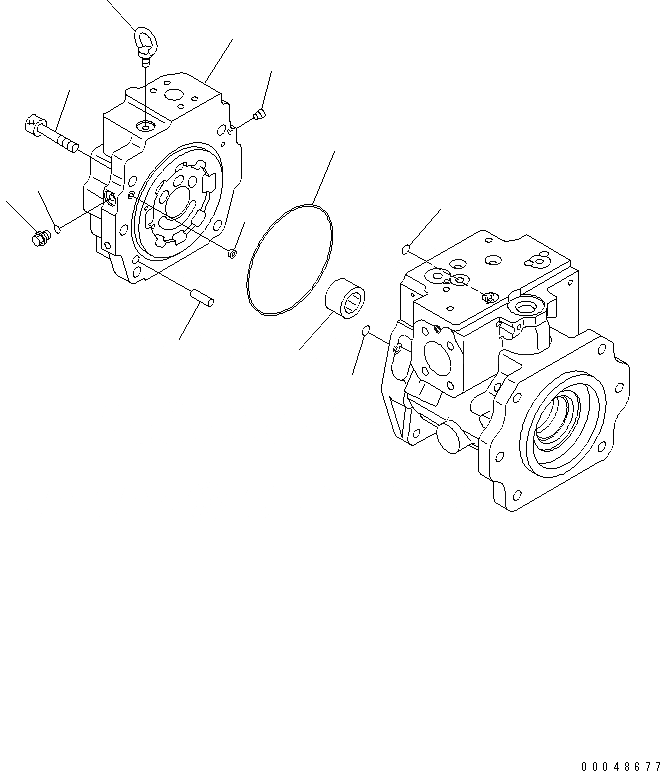 00048677