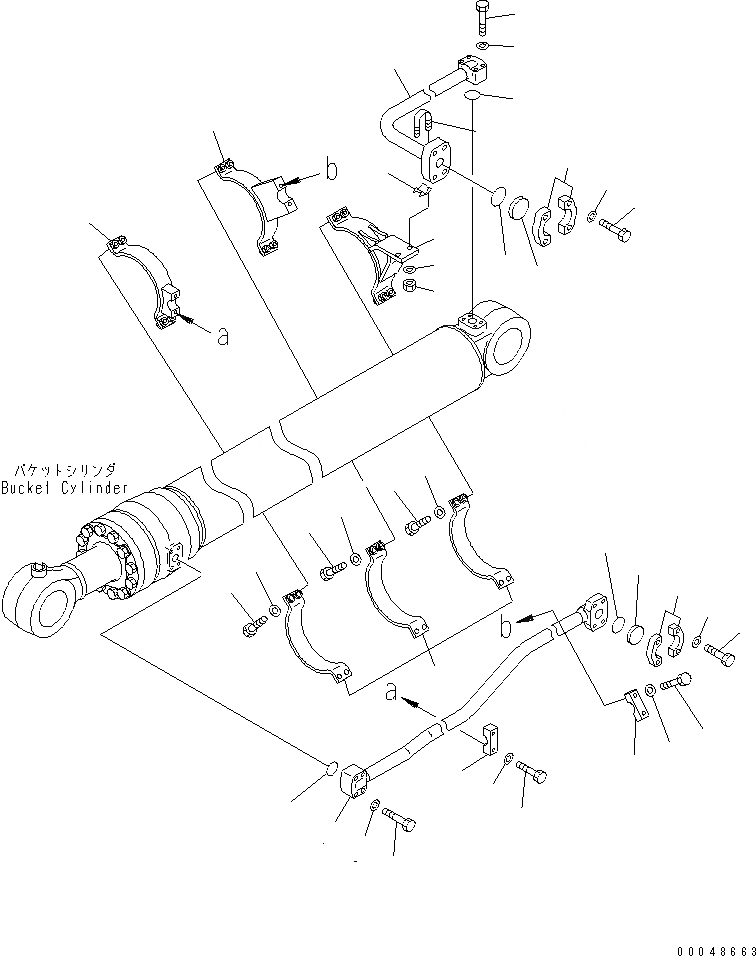 b
a
バケットシリンダ
Bucket Cylinder
b
a
00048663