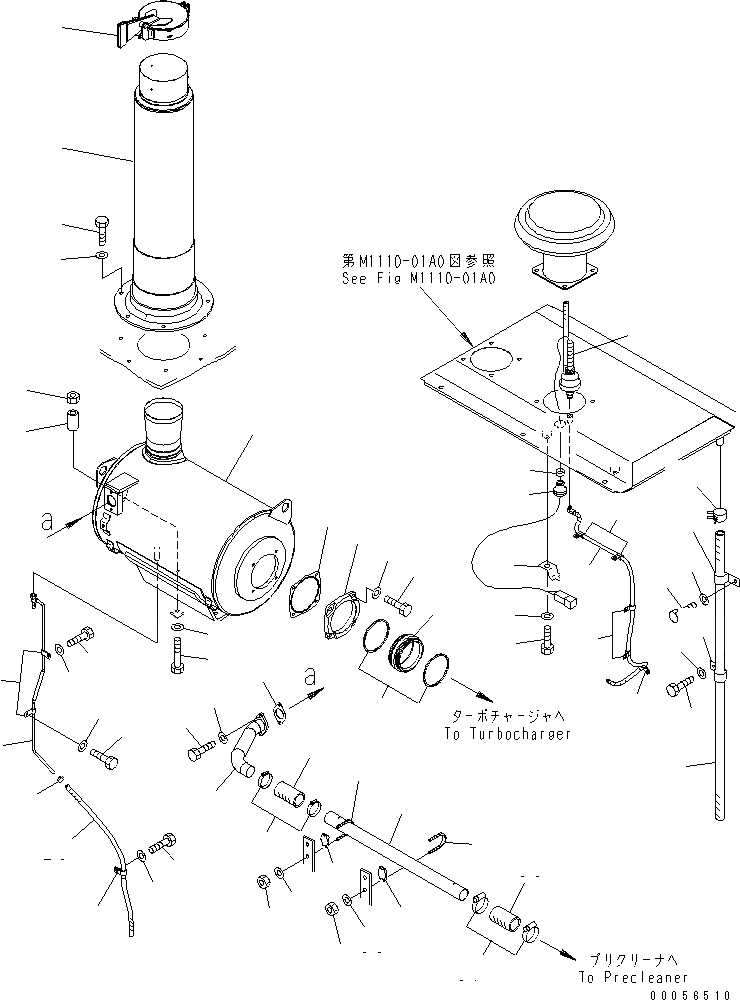 第M1110-01A0図参照
See Fig M1110-01A0

a

a

ターボチャージャへ
To Turbocharger

プリクリーナへ
To Precleaner

00056510