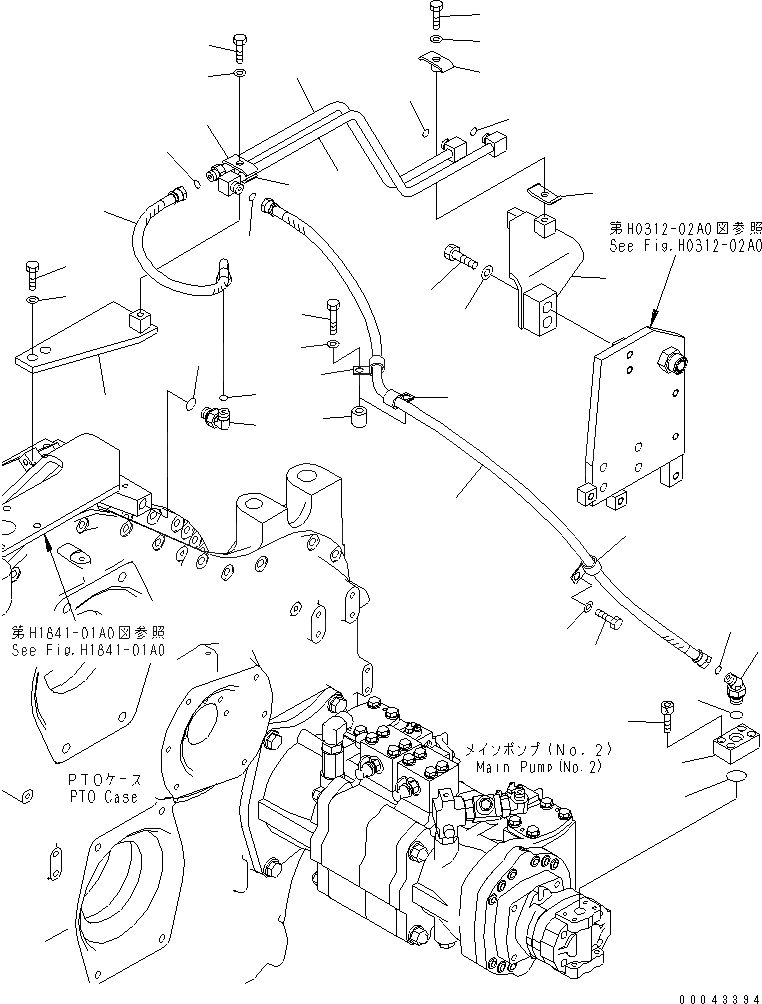 第H0312-02A0図参照
See Fig.H0312-02A0

第H1841-01A0図参照
See Fig.H1841-01A0

メインポンプ(No.2)
Main Pump(No.2)

PTOケース
PTO Case

00043394